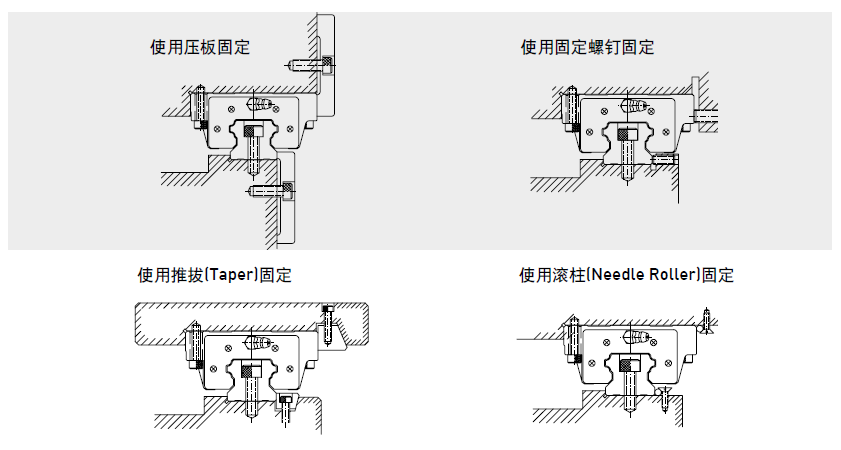 使用压板固定

使用固定螺钉固定

使用推拔(Taper)固定

使用滚柱(Needle Roller)固定